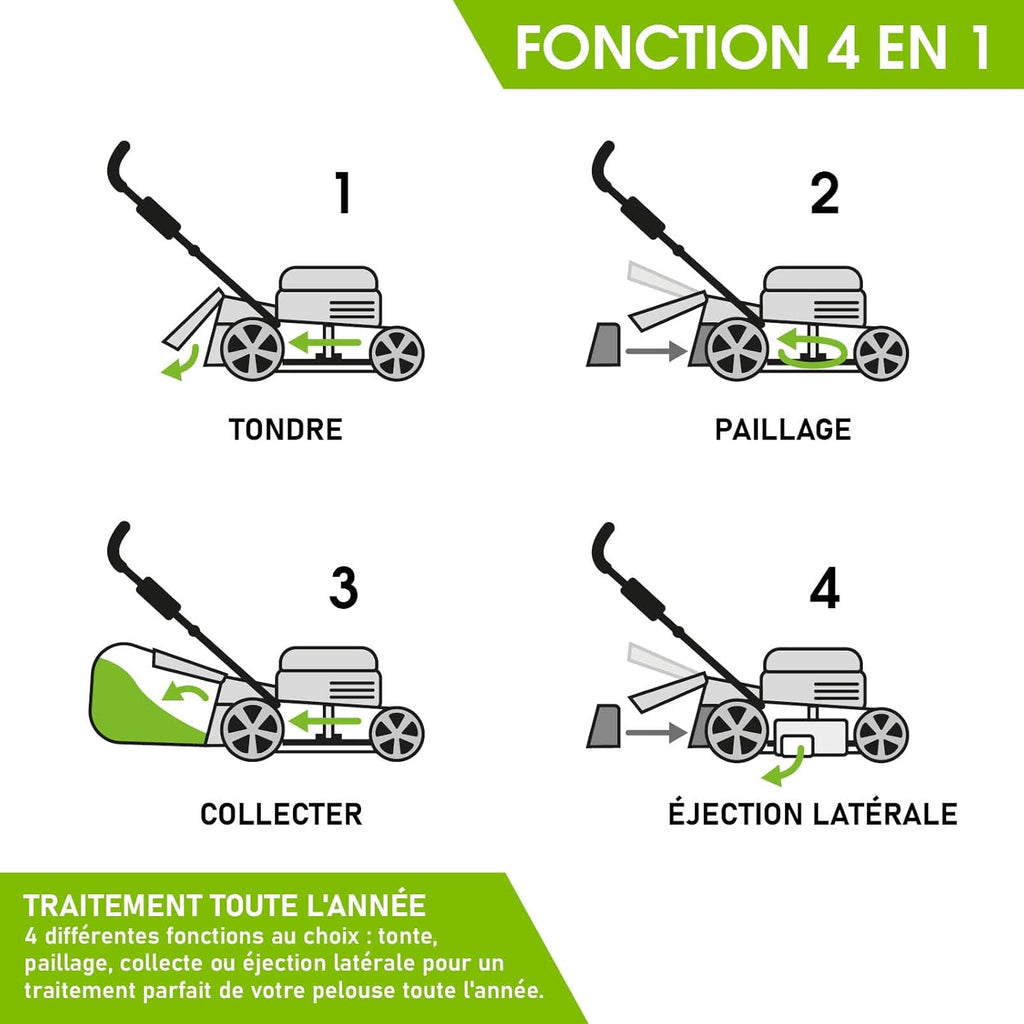 FONCTION 4 EN 1

1

TONDRE

2

PAILLAGE

3

COLLECTER

4

ÉJECTION LATÉRALE

TRAITEMENT TOUTE L'ANNÉE
4 différentes fonctions au choix : tonte, paillage, collecte ou éjection latérale pour un traitement parfait de votre pelouse toute l'année.